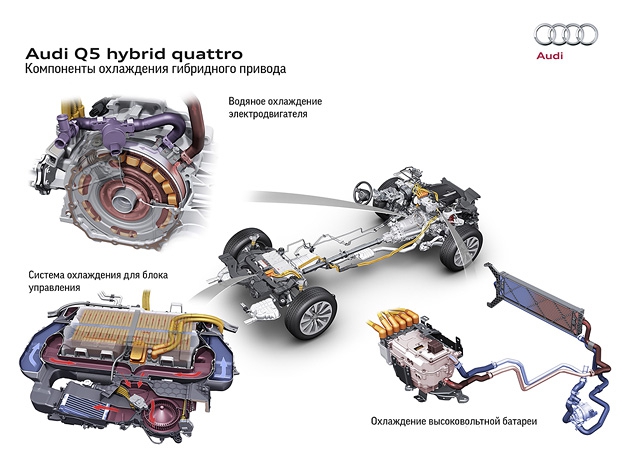 Audi Q5 hybrid quattro
Компоненты охлаждения гибридного привода

Audi

Водяное охлаждение электродвигателя

Система охлаждения для блока управления

Охлаждение высоковольтной батареи