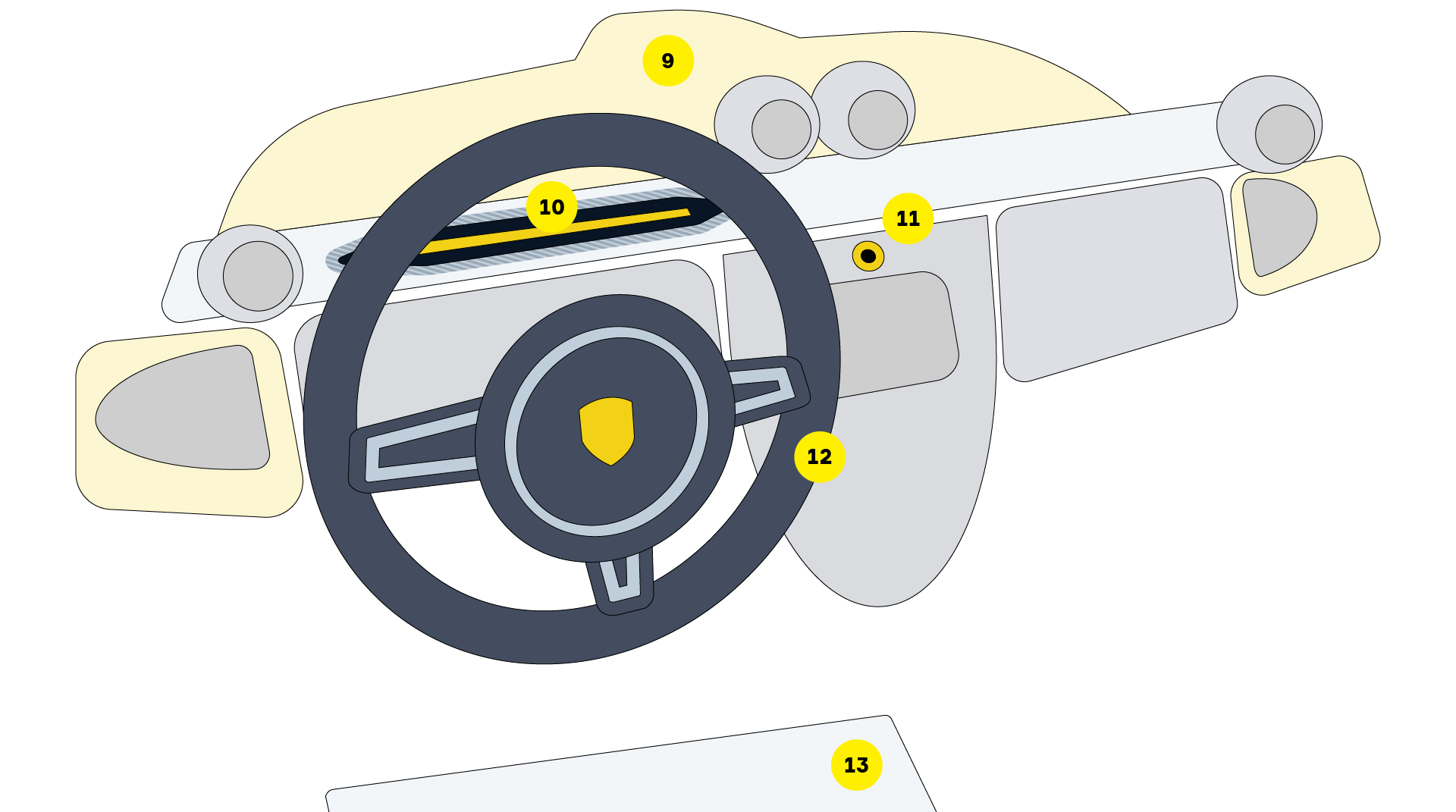 9
10
11
12
13