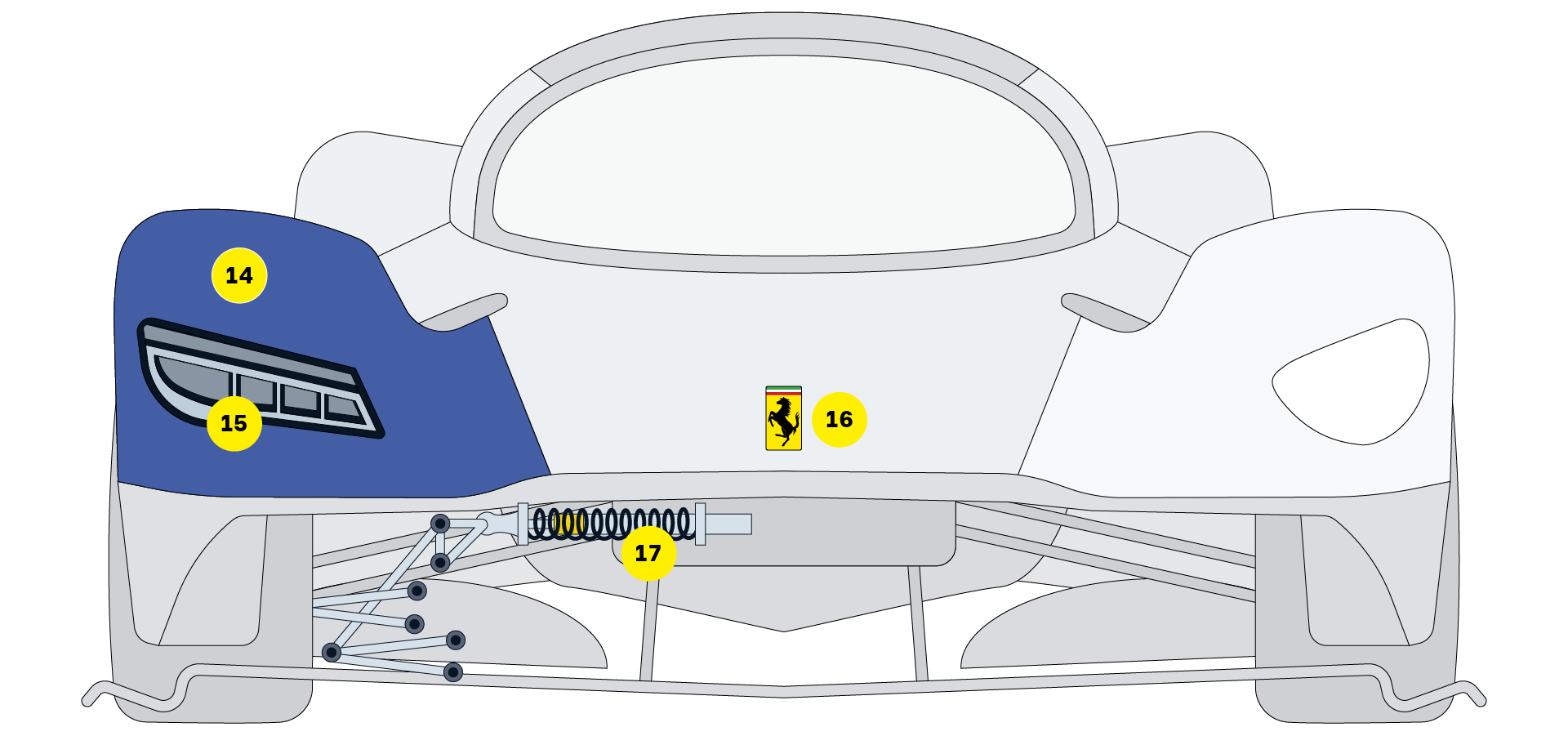 14
15
16
17