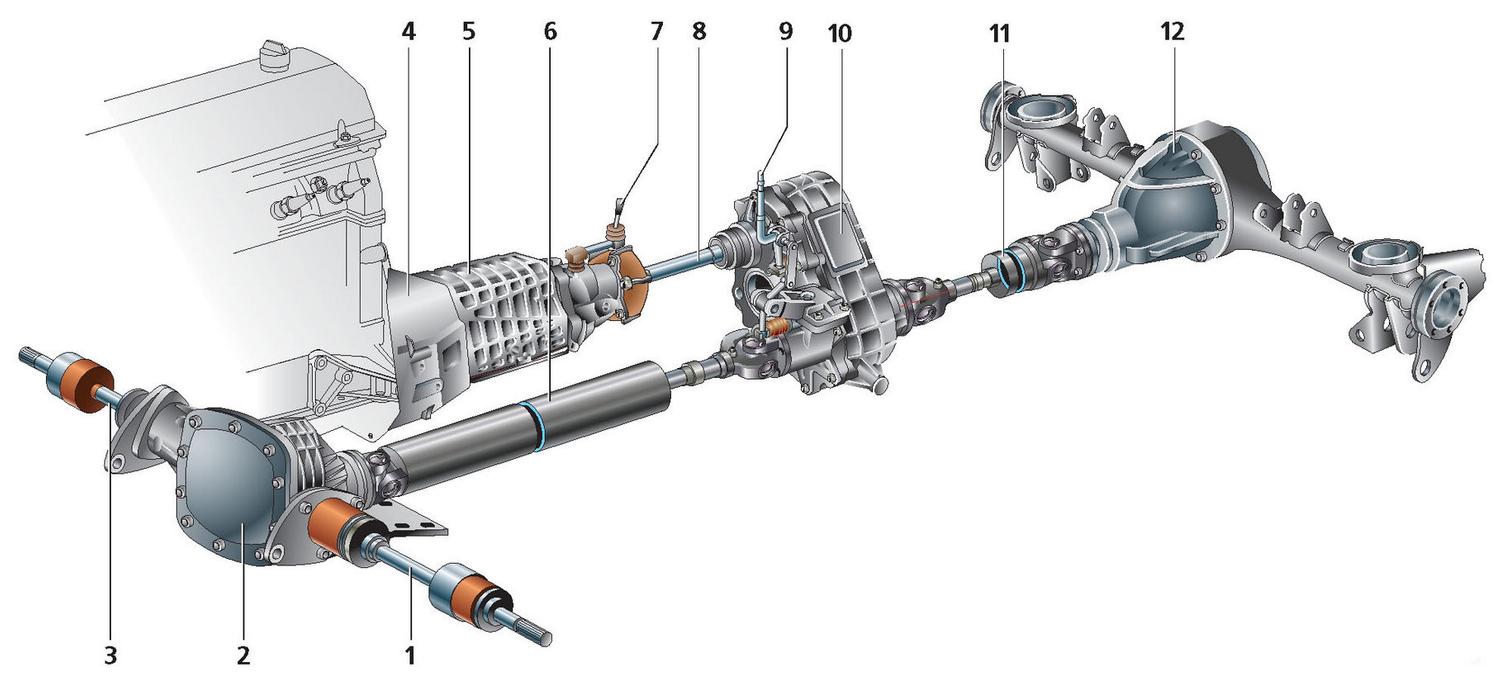 4 5 6 7 8 9 10 11 12

3 2 1