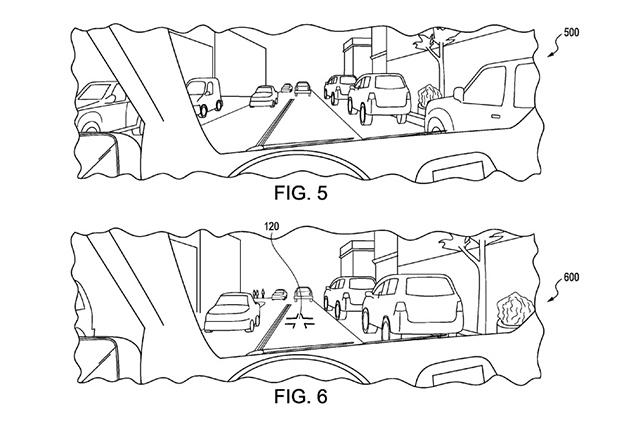 500

FIG. 5

120

600

FIG. 6