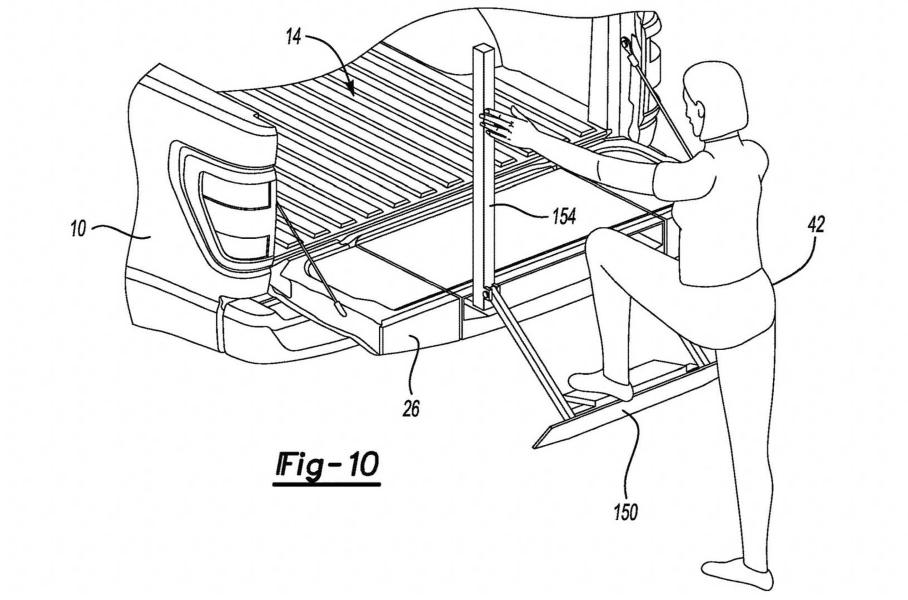 14

10

154

42

26

Fig-10

150